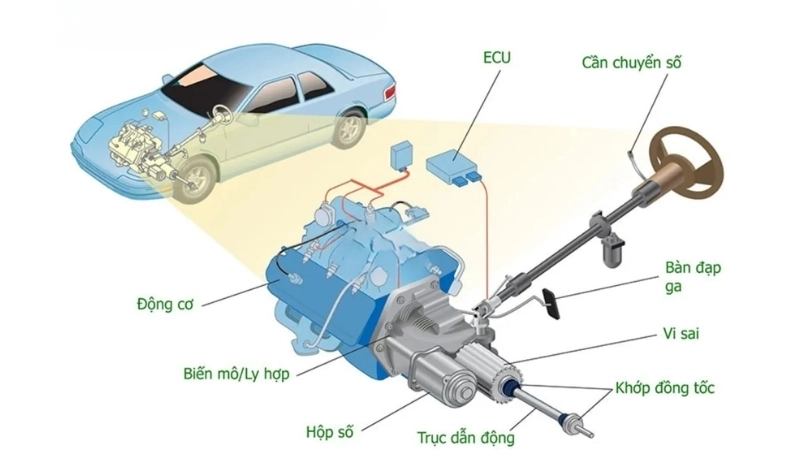 ECU

Cần chuyển số

Bàn đạp ga

Động cơ

Vi sai

Biến mô/Ly hợp

Khớp đồng tốc

Hộp số

Trục dẫn động